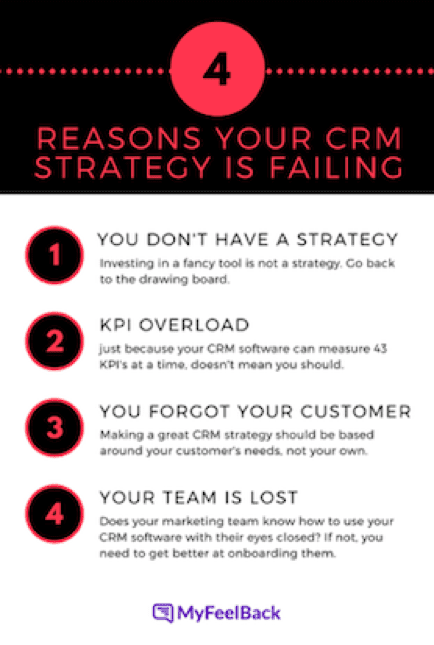 4

REASONS YOUR CRM STRATEGY IS FAILING

1

YOU DON'T HAVE A STRATEGY

Investing in a fancy tool is not a strategy. Go back to the drawing board.

2

KPI OVERLOAD

just because your CRM software can measure 43 KPI's at a time, doesn't mean you should.

3

YOU FORGOT YOUR CUSTOMER

Making a great CRM strategy should be based around your customer's needs, not your own.

4

YOUR TEAM IS LOST

Does your marketing team know how to use your CRM software with their eyes closed? If not, you need to get better at onboarding them.

MyFeelBack